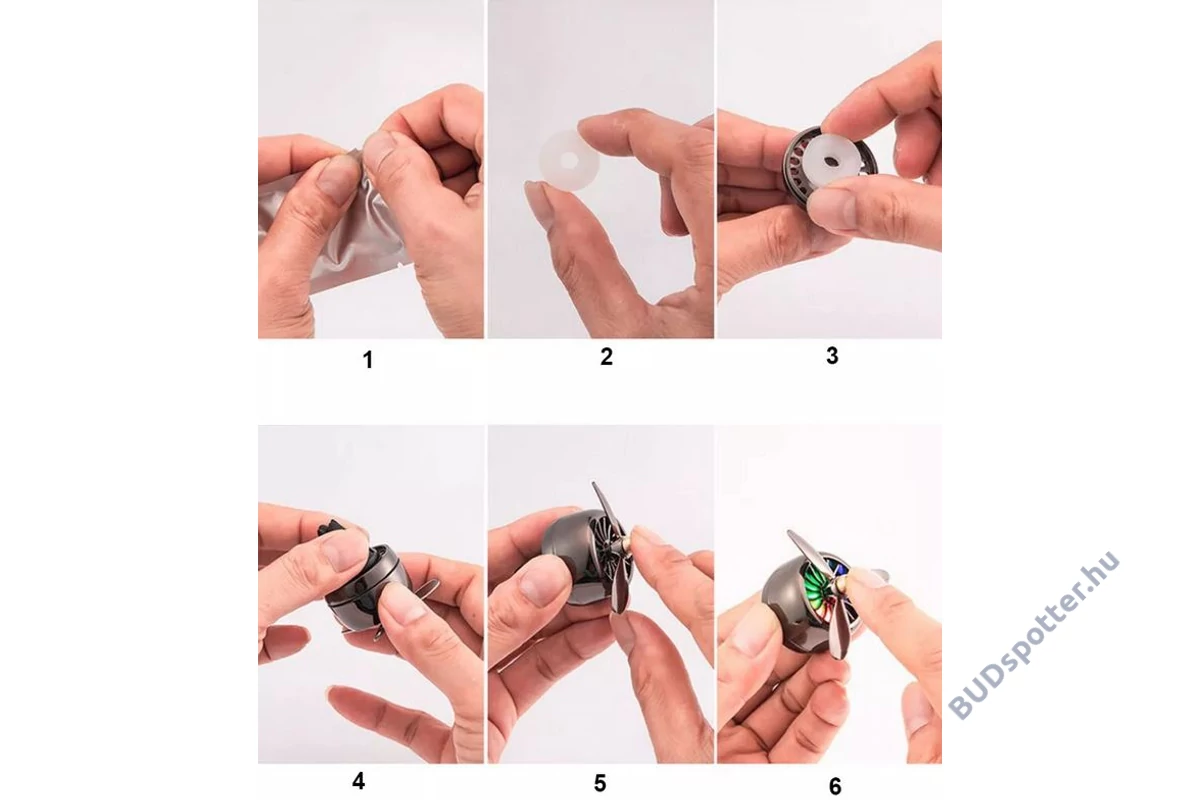 1

2

3

4

5

6

BUDspotter.hu